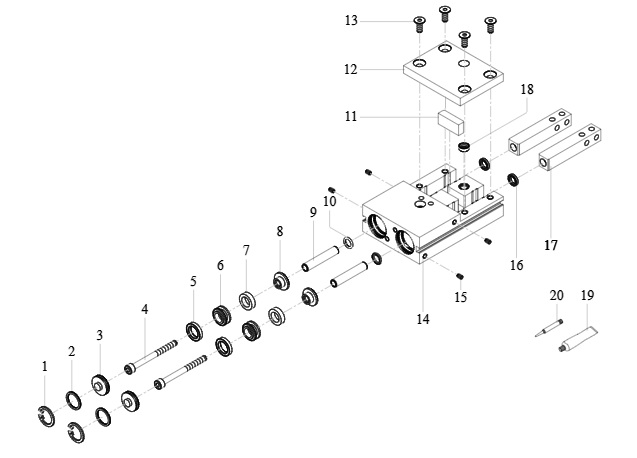 13
12
18
11
10
9
8
7
6
5
4
3
2
1
17
16
15
14
20
19